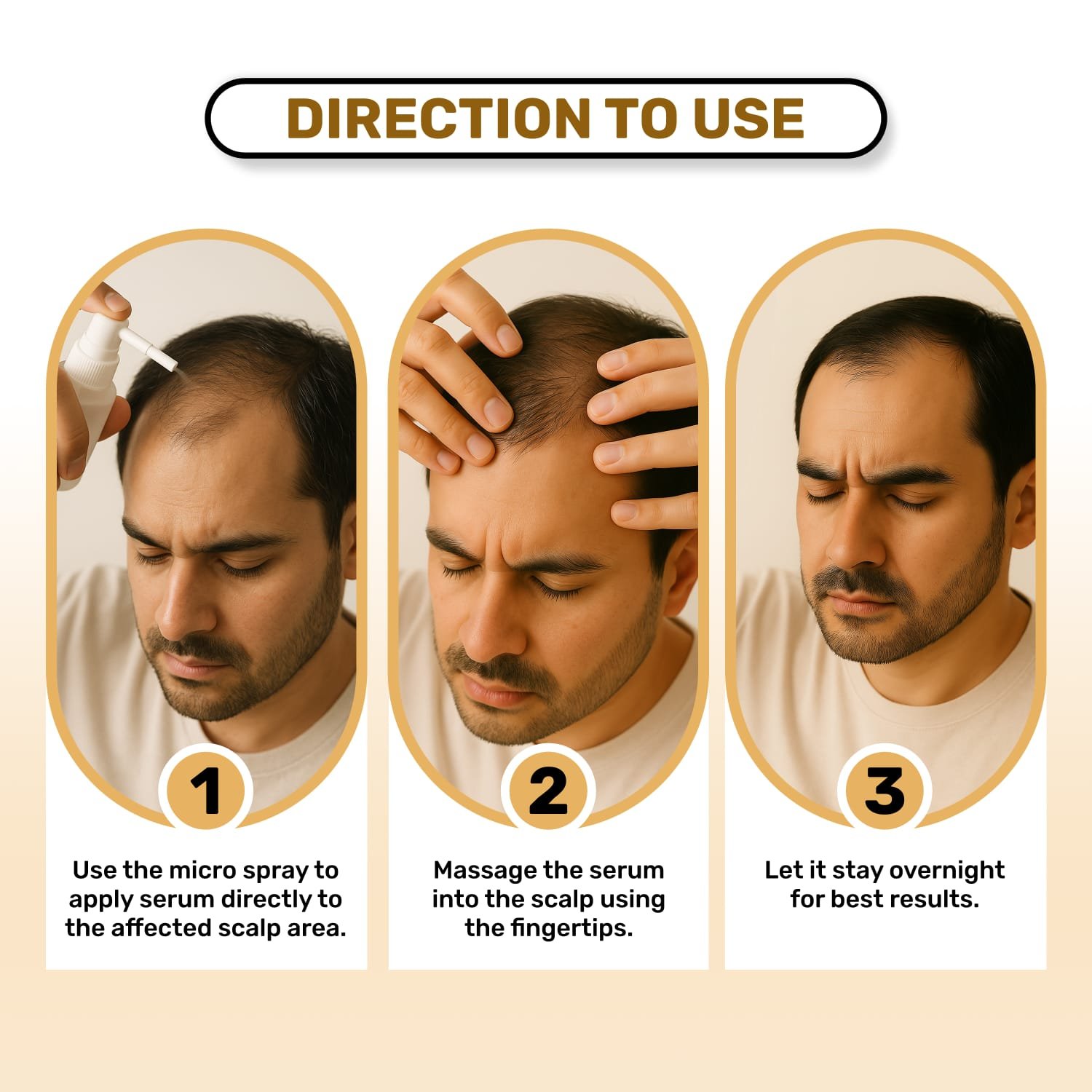 DIRECTION TO USE

1

Use the micro spray to apply serum directly to the affected scalp area.

2

Massage the serum into the scalp using the fingertips.

3

Let it stay overnight for best results.