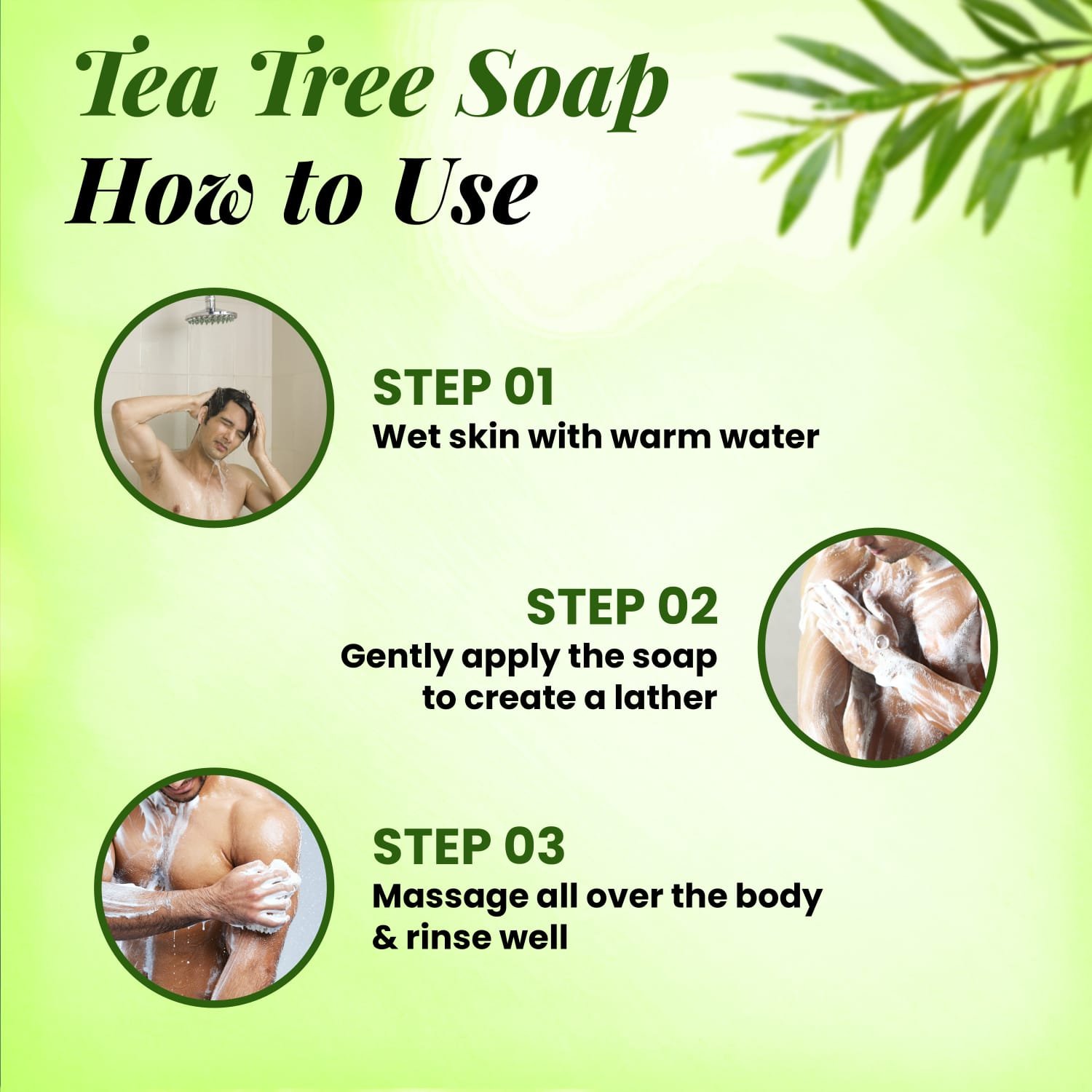 Tea Tree Soap
How to Use

STEP 01
Wet skin with warm water

STEP 02
Gently apply the soap to create a lather

STEP 03
Massage all over the body & rinse well