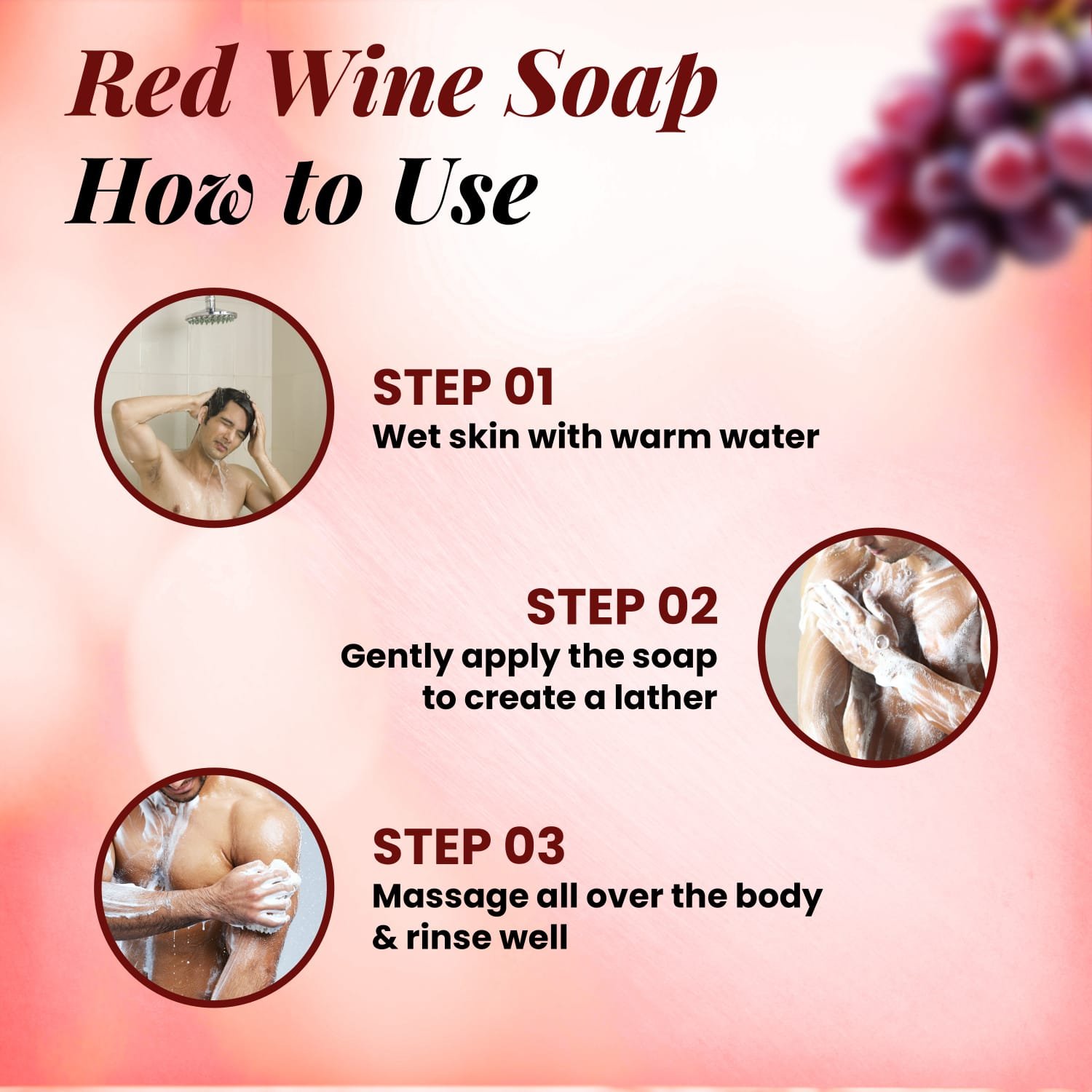 Red Wine Soap
How to Use

STEP 01
Wet skin with warm water

STEP 02
Gently apply the soap to create a lather

STEP 03
Massage all over the body & rinse well