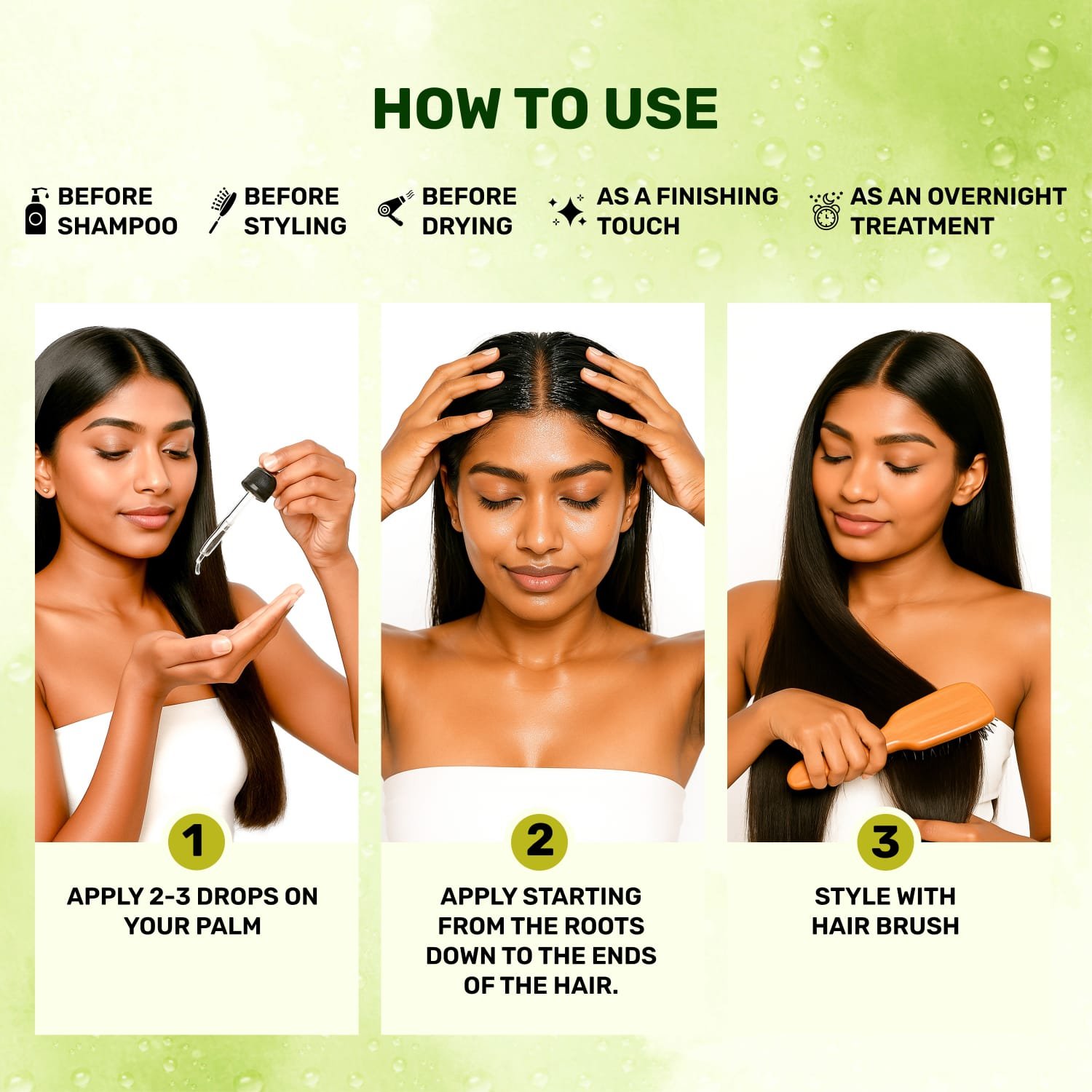 HOW TO USE

BEFORE SHAMPOO

BEFORE STYLING

BEFORE DRYING

AS A FINISHING TOUCH

AS AN OVERNIGHT TREATMENT

1

APPLY 2-3 DROPS ON YOUR PALM

2

APPLY STARTING FROM THE ROOTS DOWN TO THE ENDS OF THE HAIR.

3

STYLE WITH HAIR BRUSH